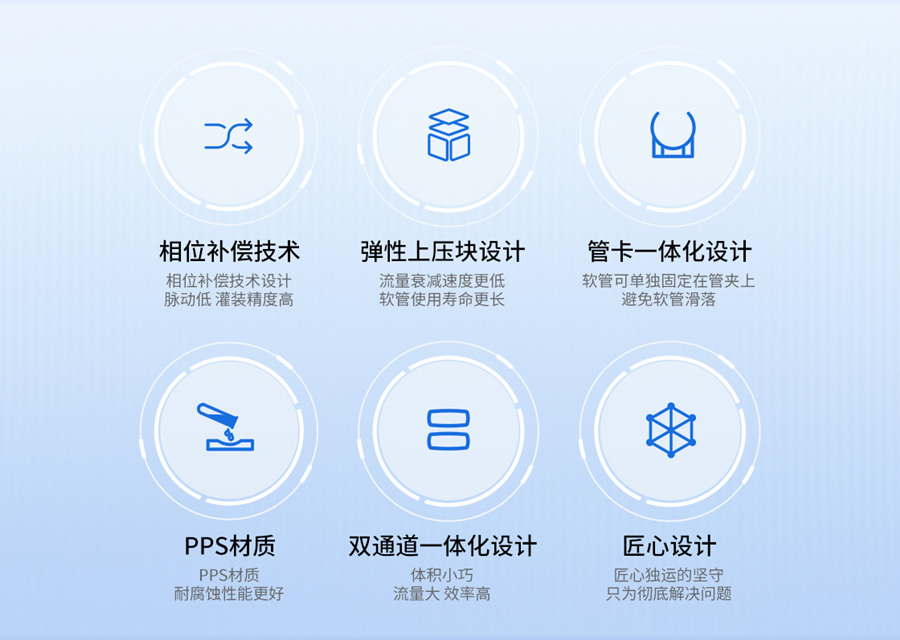 相位补偿技术
相位补偿技术设计
脉动低 灌装精度高

弹性上压块设计
流量衰减速度更低
软管使用寿命更长

管卡一体化设计
软管可单独固定在管夹上
避免软管滑落

PPS材质
PPS材质
耐腐蚀性能更好

双通道一体化设计
体积小巧
流量大 效率高

匠心设计
匠心独运的坚守
只为彻底解决问题